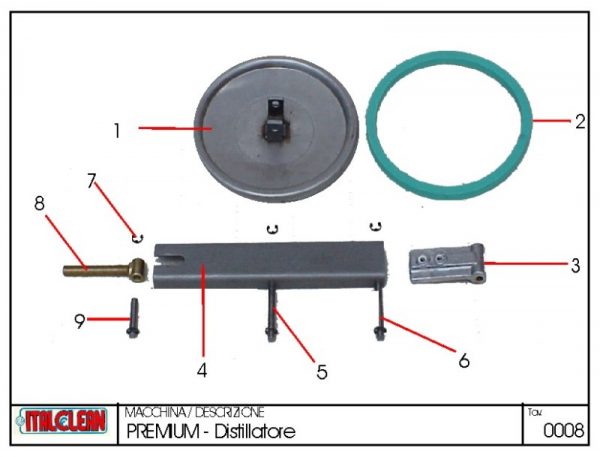 1
2
7
8
3
9
4
5
6

ITALCLEAN

MACCHINA / DESCRIZIONE
PREMIUM - Distillatore

Tav.
0008