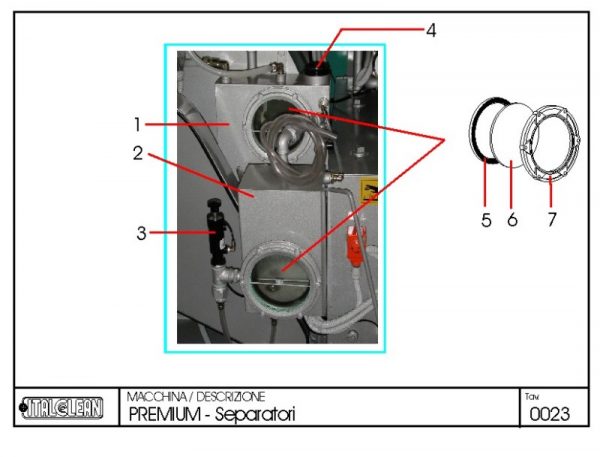 4
1
2
3
5
6
7

ITALCLEAN

MACCHINA / DESCRIZIONE
PREMIUM - Separatori

Tav.
0023